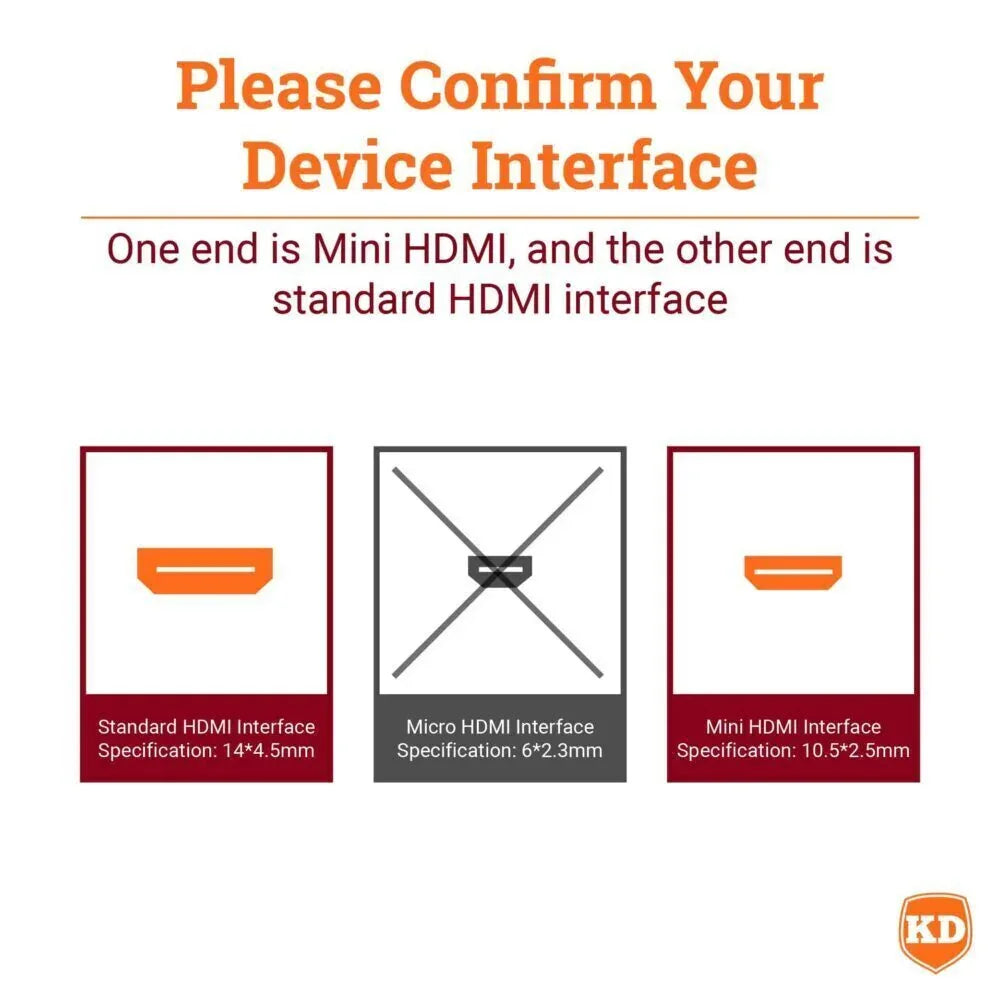 Please Confirm Your Device Interface

One end is Mini HDMI, and the other end is standard HDMI interface

Standard HDMI Interface
Specification: 14*4.5mm

Micro HDMI Interface
Specification: 6*2.3mm

Mini HDMI Interface
Specification: 10.5*2.5mm

KD